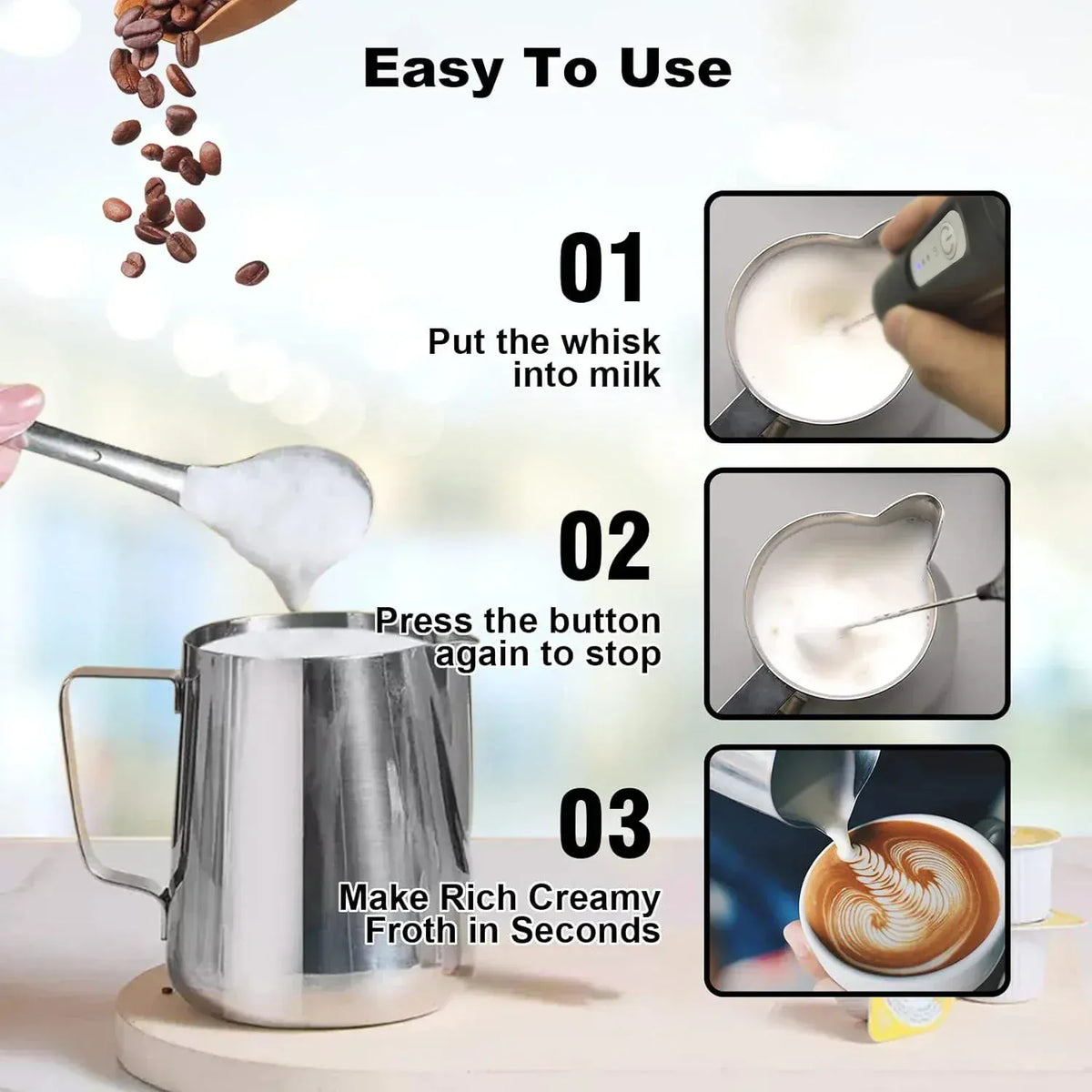 Easy To Use

01

Put the whisk into milk

02

Press the button again to stop

03

Make Rich Creamy Froth in Seconds